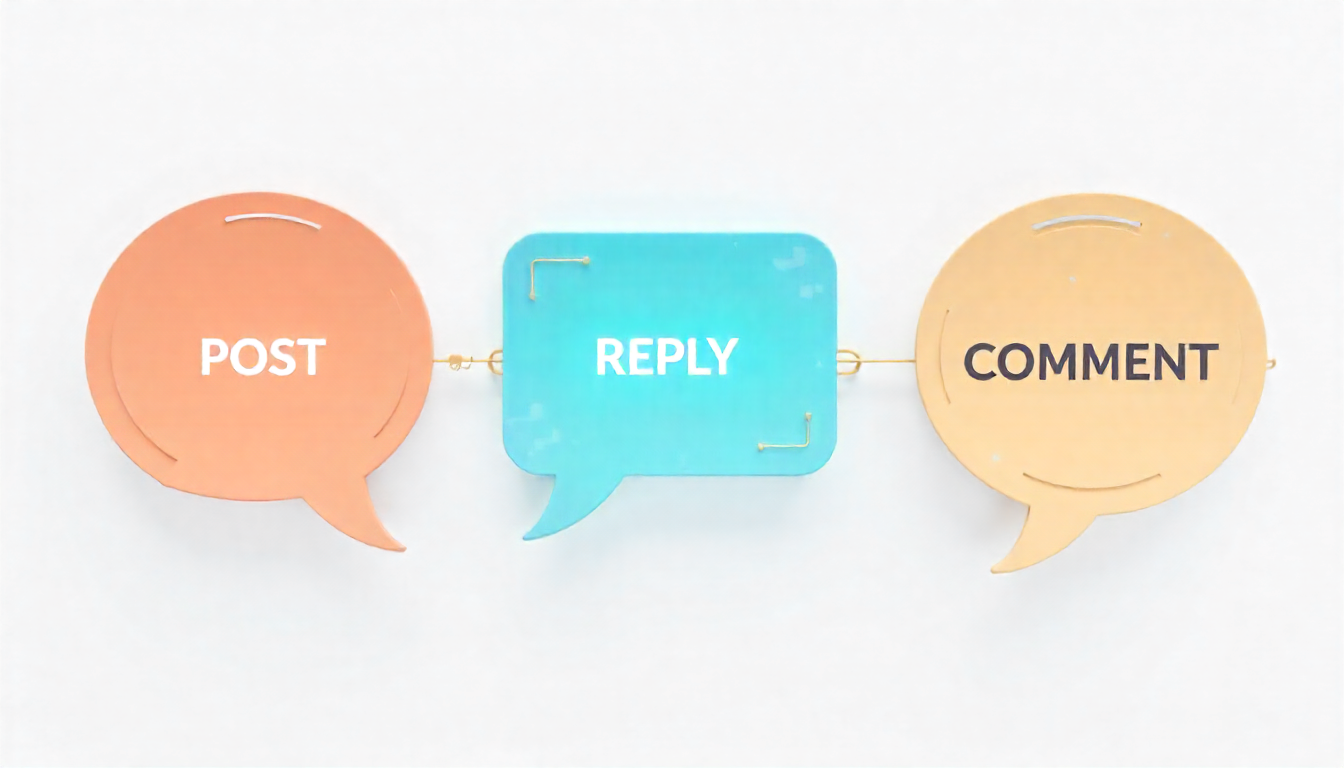 POST

REPLY

COMMENT